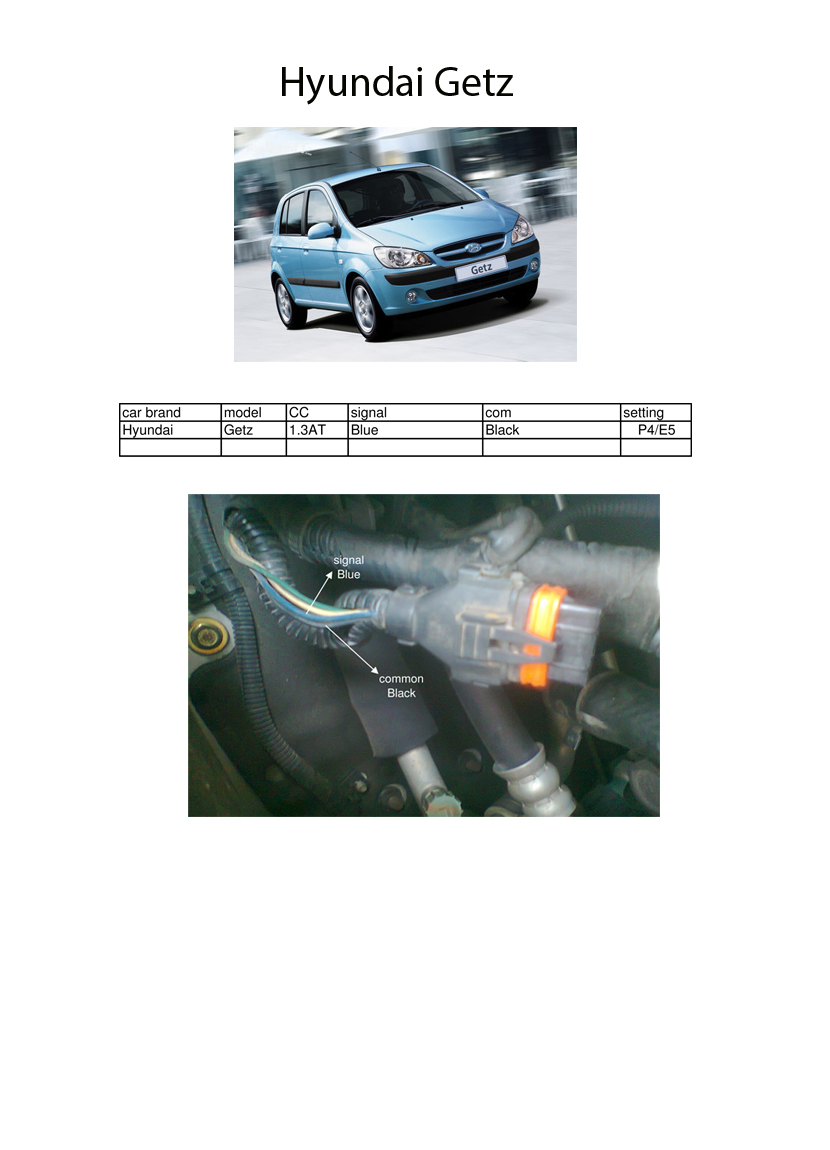 Hyundai Getz

Getz

| car brand | model | CC | signal | com | setting |
|---|---|---|---|---|---|
| Hyundai | Getz | 1.3AT | Blue | Black | P4/E5 |
| | | | | | |

signal
Blue

common
Black